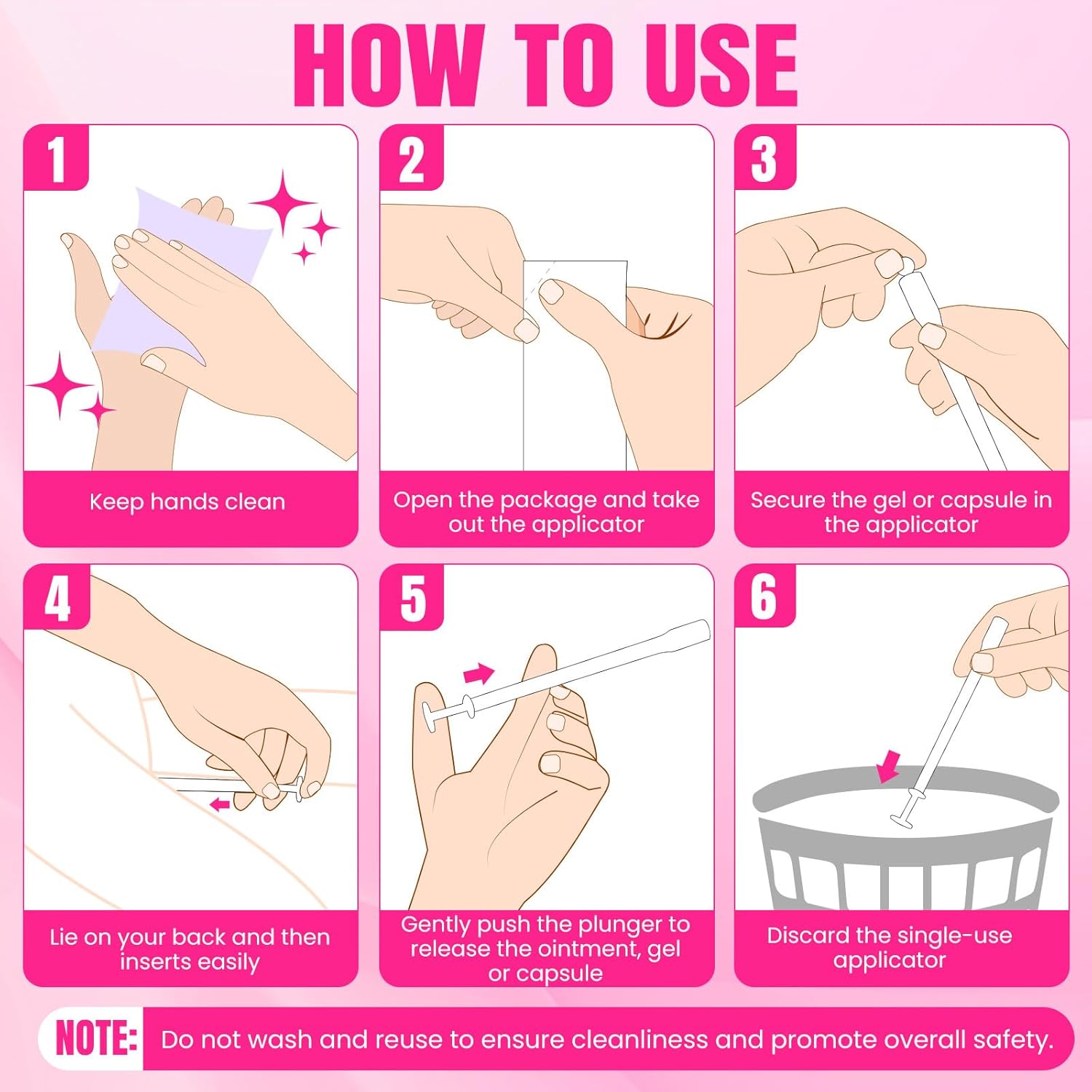 HOW TO USE

1
Keep hands clean

2
Open the package and take out the applicator

3
Secure the gel or capsule in the applicator

4
Lie on your back and then inserts easily

5
Gently push the plunger to release the ointment, gel or capsule

6
Discard the single-use applicator

NOTE: Do not wash and reuse to ensure cleanliness and promote overall safety.