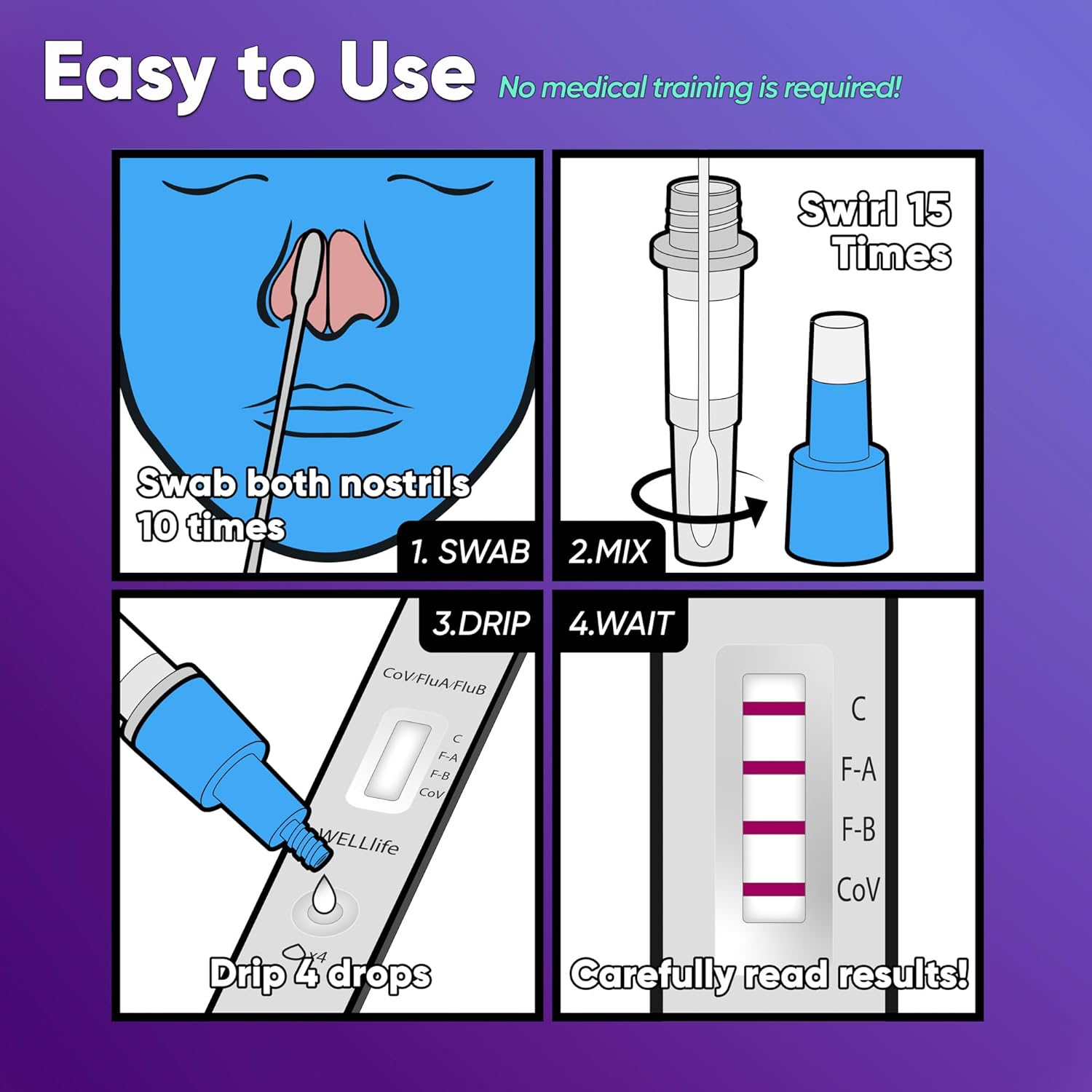 Easy to Use No medical training is required!

Swab both nostrils 10 times

1. SWAB

Swirl 15 Times

2.MIX

3.DRIP

CoV/FluA/FluB

C
F-A
F-B
CoV

WELLlife

x4

Drip 4 drops

4.WAIT

C
F-A
F-B
CoV

Carefully read results!