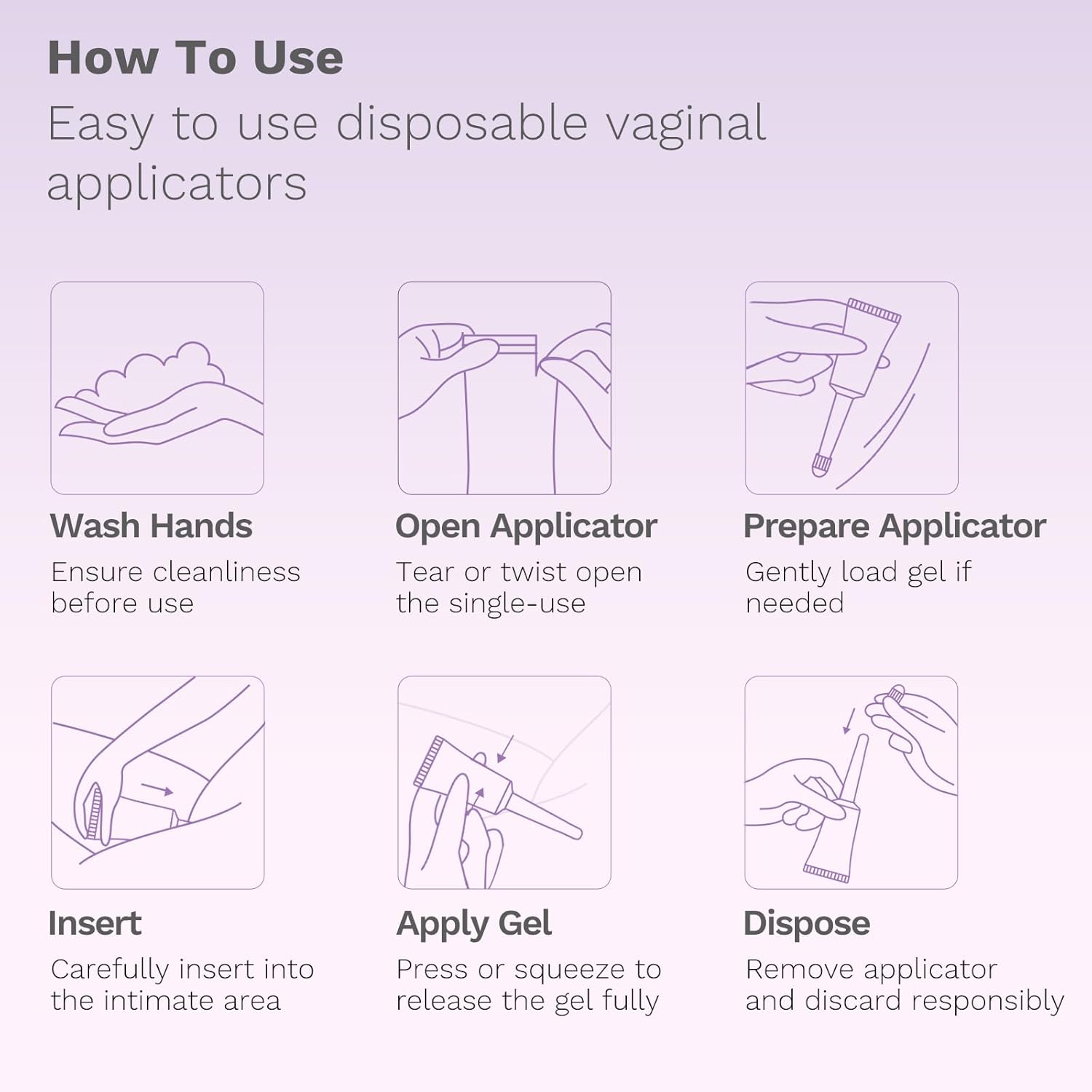 How To Use
Easy to use disposable vaginal applicators

Wash Hands
Ensure cleanliness before use

Open Applicator
Tear or twist open the single-use

Prepare Applicator
Gently load gel if needed

Insert
Carefully insert into the intimate area

Apply Gel
Press or squeeze to release the gel fully

Dispose
Remove applicator and discard responsibly