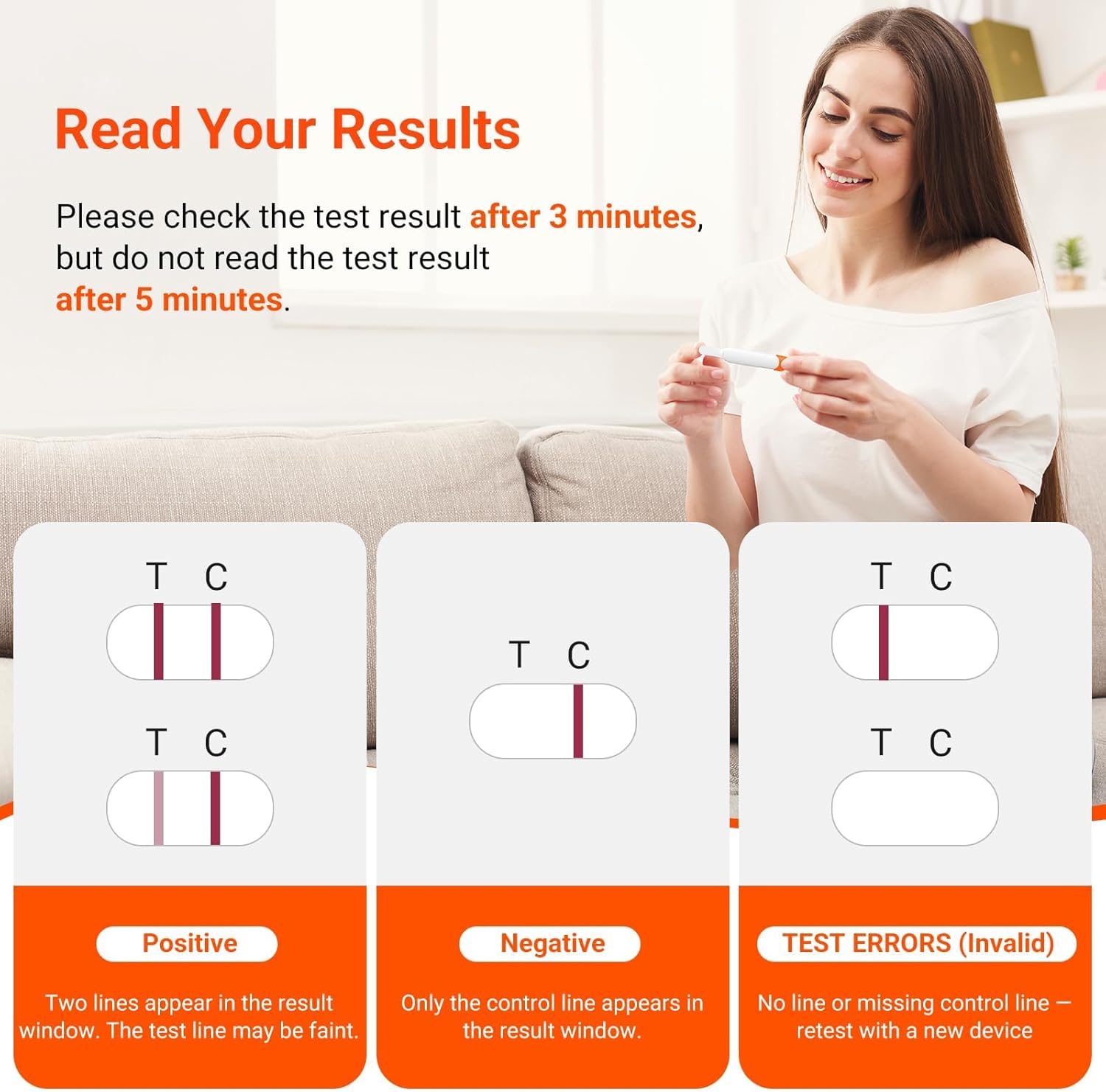 Read Your Results

Please check the test result after 3 minutes, but do not read the test result after 5 minutes.

T C

T C

Positive

Two lines appear in the result window. The test line may be faint.

T C

Negative

Only the control line appears in the result window.

T C

T C

TEST ERRORS (Invalid)

No line or missing control line — retest with a new device