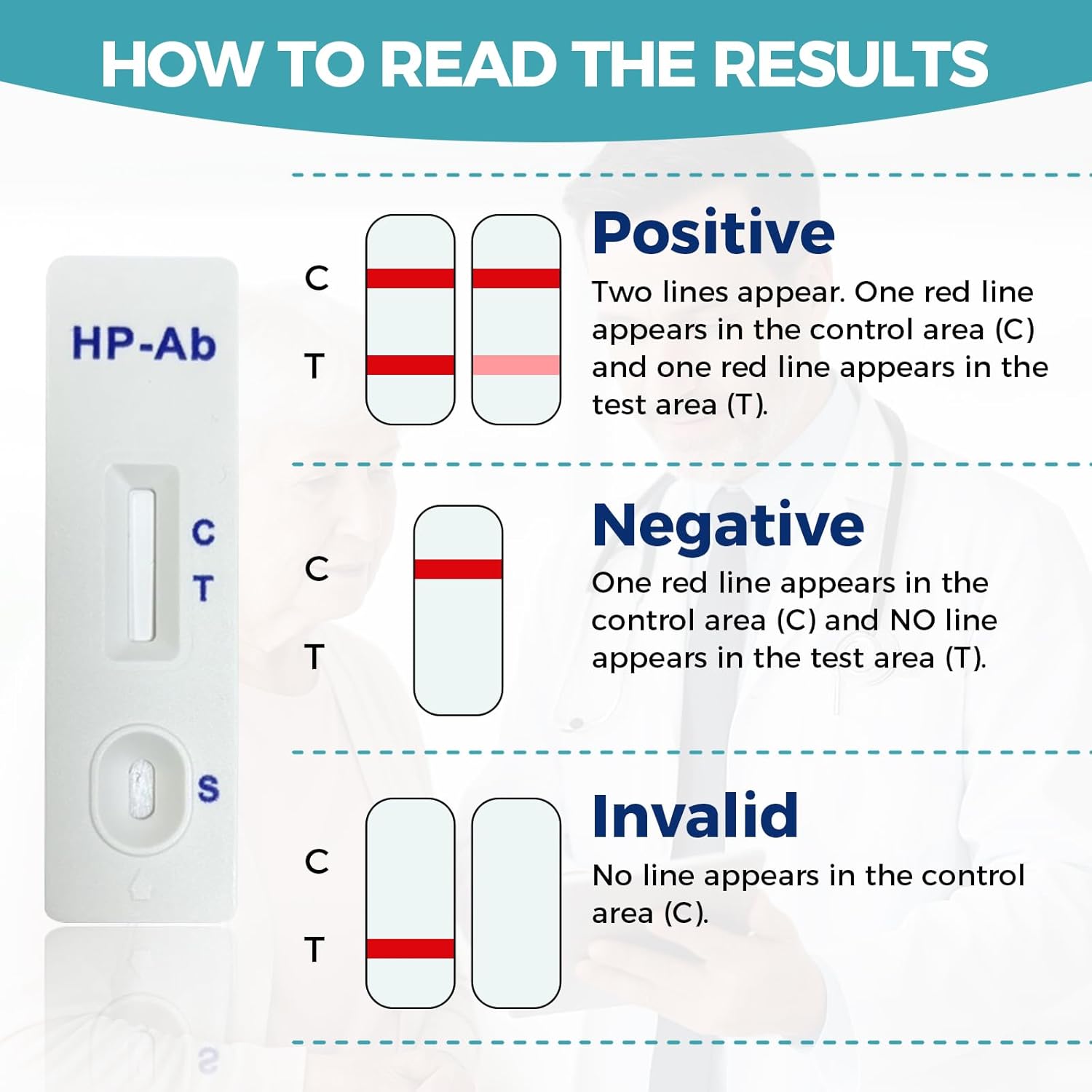 HOW TO READ THE RESULTS

HP-Ab

C
T

S

C
T

Positive

Two lines appear. One red line appears in the control area (C) and one red line appears in the test area (T).

C
T

Negative

One red line appears in the control area (C) and NO line appears in the test area (T).

C
T

Invalid

No line appears in the control area (C).