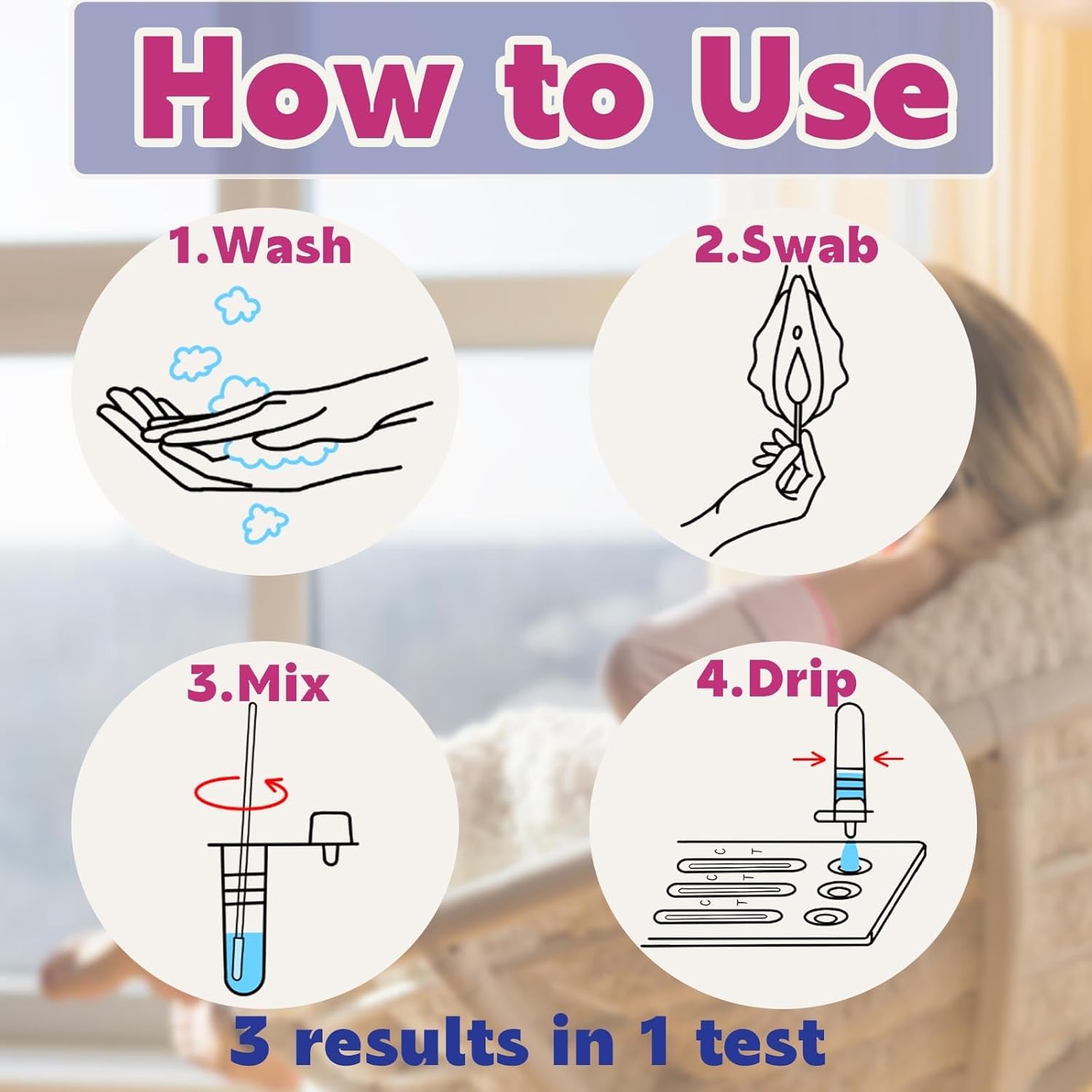 How to Use

1.Wash

2.Swab

3.Mix

4.Drip

C T
C T
C T

3 results in 1 test