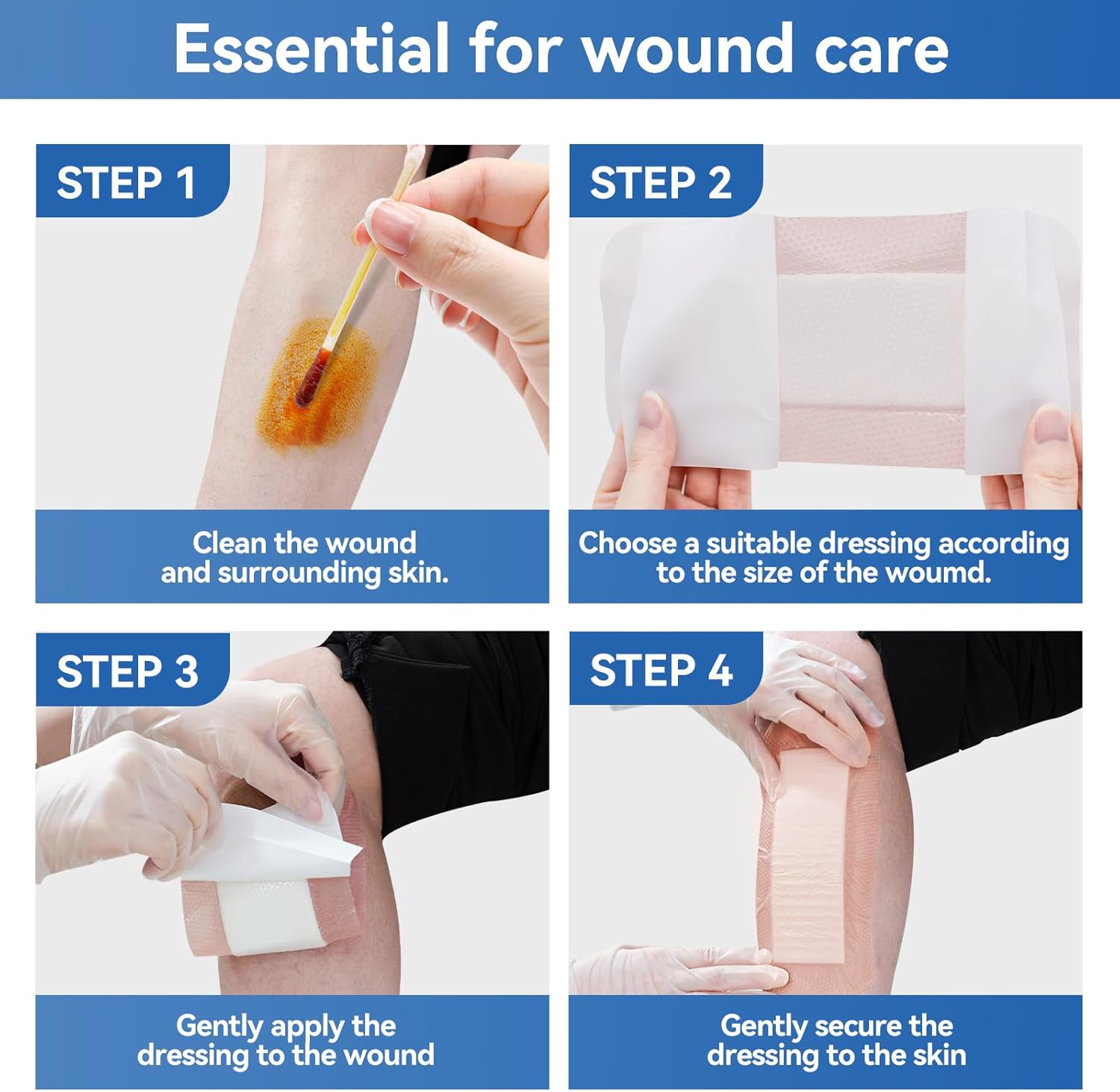 Essential for wound care

STEP 1

Clean the wound and surrounding skin.

STEP 2

Choose a suitable dressing according to the size of the woumd.

STEP 3

Gently apply the dressing to the wound

STEP 4

Gently secure the dressing to the skin