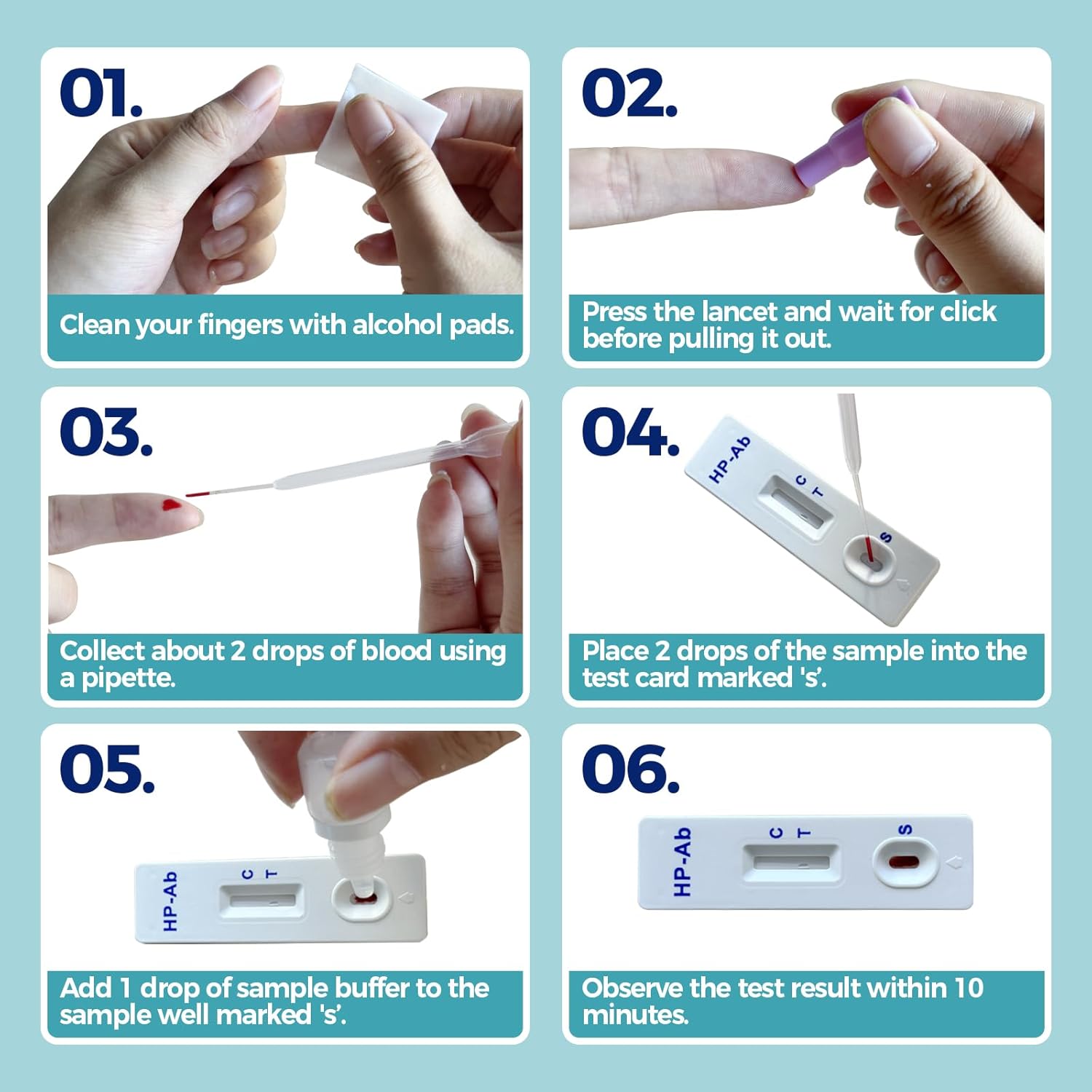 01.

Clean your fingers with alcohol pads.

02.

Press the lancet and wait for click before pulling it out.

03.

Collect about 2 drops of blood using a pipette.

04.

HP-Ab

C

T

S

Place 2 drops of the sample into the test card marked 's'.

05.

HP-Ab

C

T

Add 1 drop of sample buffer to the sample well marked 's'.

06.

HP-Ab

C

T

S

Observe the test result within 10 minutes.