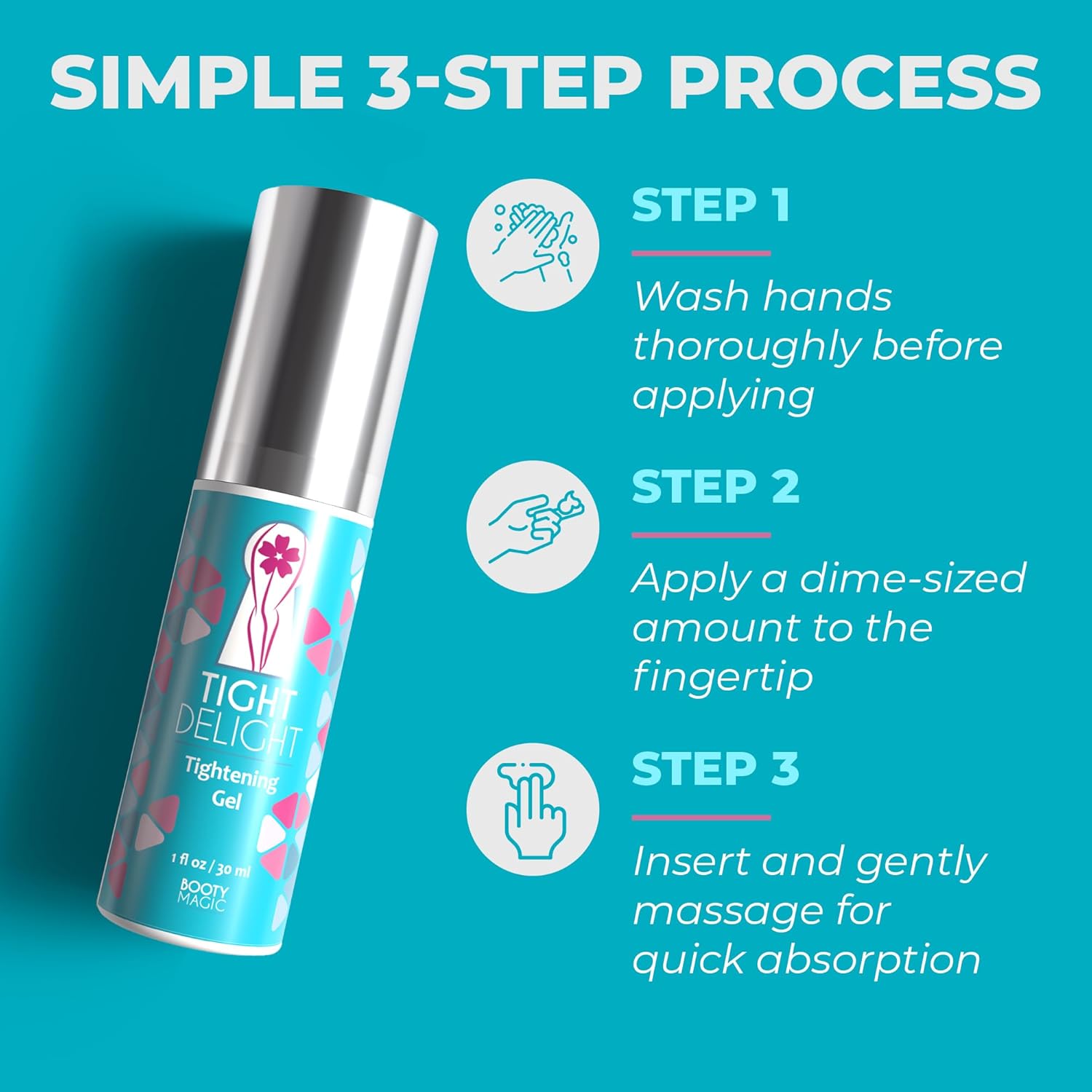 SIMPLE 3-STEP PROCESS

TIGHT DELIGHT
Tightening Gel
1 fl oz / 30 ml
BOOTY MAGIC

STEP 1

Wash hands thoroughly before applying

STEP 2

Apply a dime-sized amount to the fingertip

STEP 3

Insert and gently massage for quick absorption