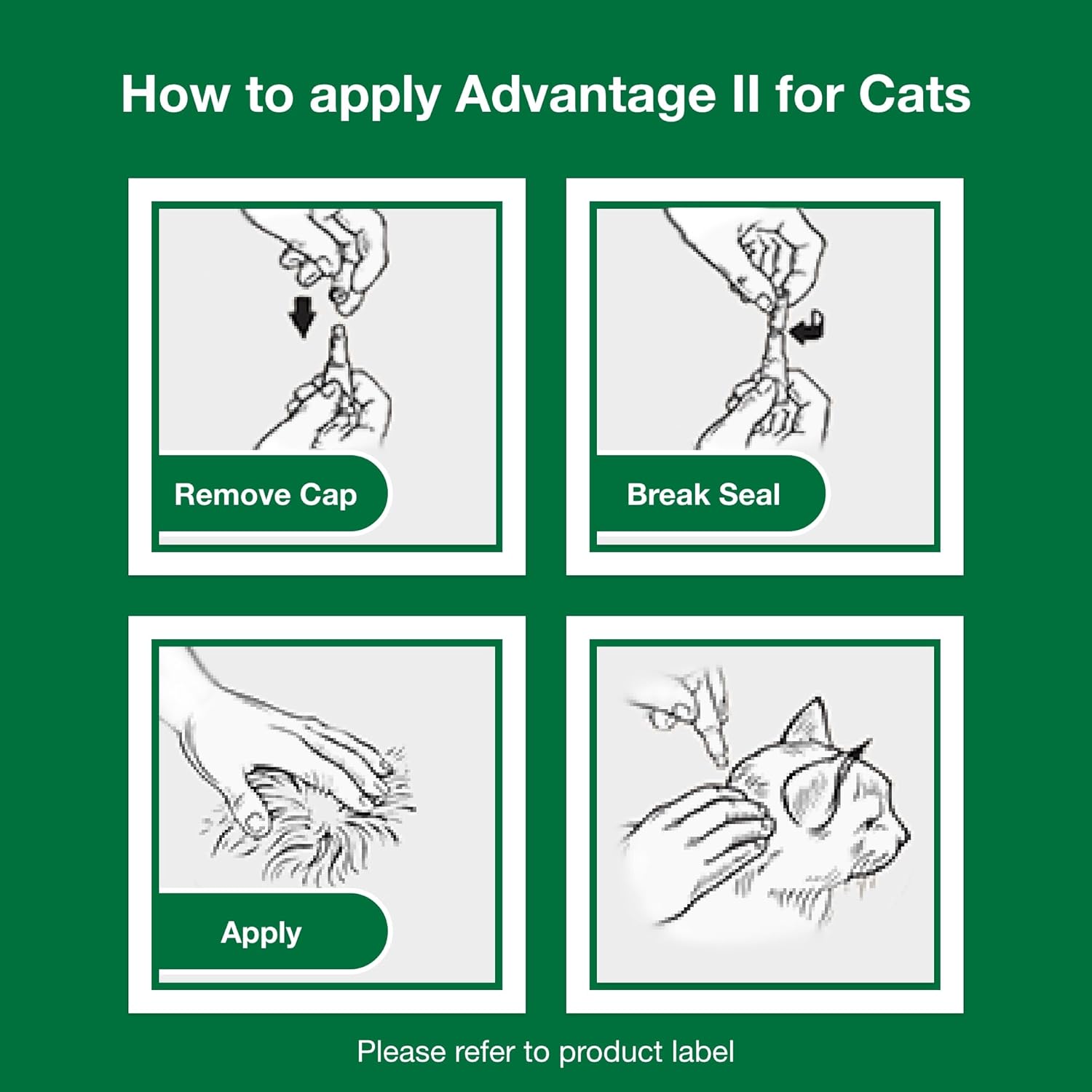 How to apply Advantage II for Cats

Remove Cap

Break Seal

Apply

Please refer to product label