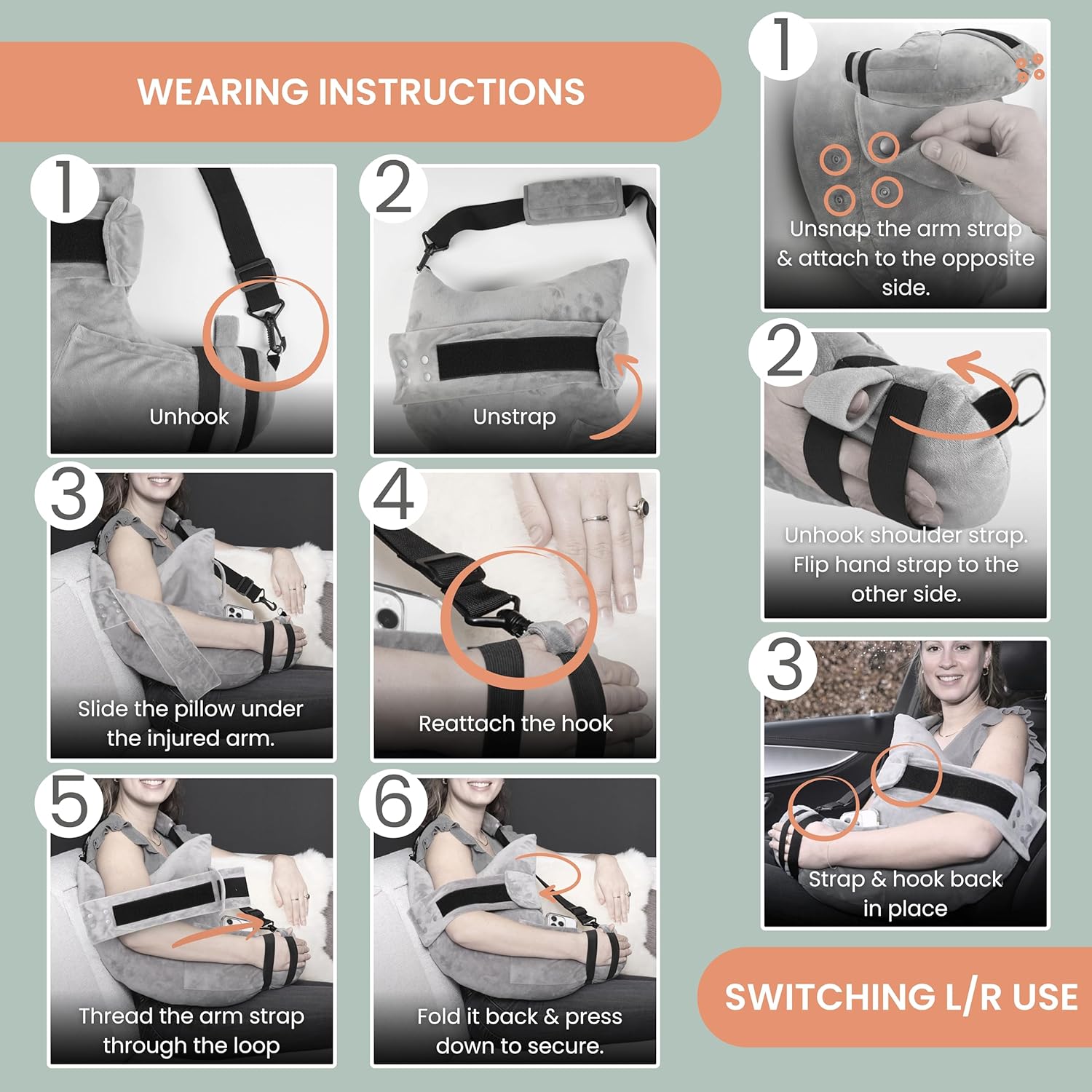 WEARING INSTRUCTIONS

1
Unhook

2
Unstrap

3
Slide the pillow under the injured arm.

4
Reattach the hook

5
Thread the arm strap through the loop

6
Fold it back & press down to secure.

1
Unsnap the arm strap & attach to the opposite side.

2
Unhook shoulder strap. Flip hand strap to the other side.

3
Strap & hook back in place

SWITCHING L/R USE